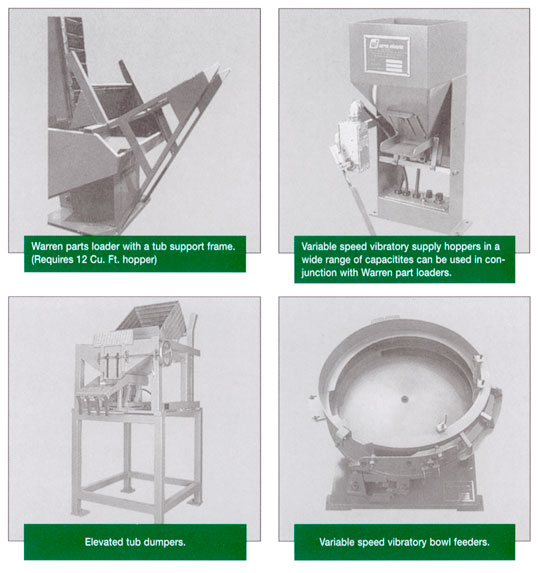 Warren parts loader with a tub support frame. (Requires 12 Cu. Ft. hopper)

Variable speed vibratory supply hoppers in a wide range of capacitites can be used in conjunction with Warren part loaders.

Elevated tub dumpers.

Variable speed vibratory bowl feeders.